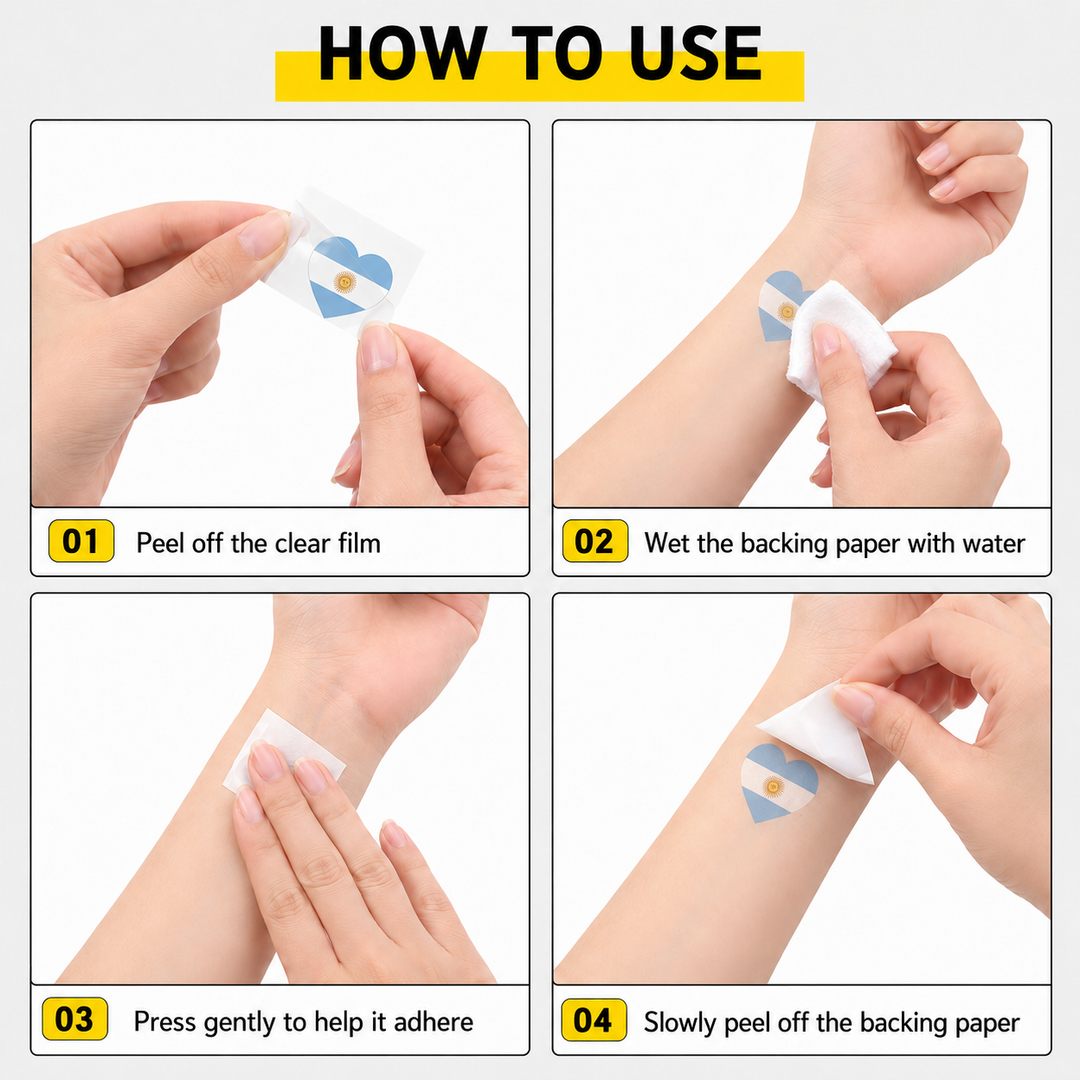 HOW TO USE

01 Peel off the clear film

02 Wet the backing paper with water

03 Press gently to help it adhere

04 Slowly peel off the backing paper